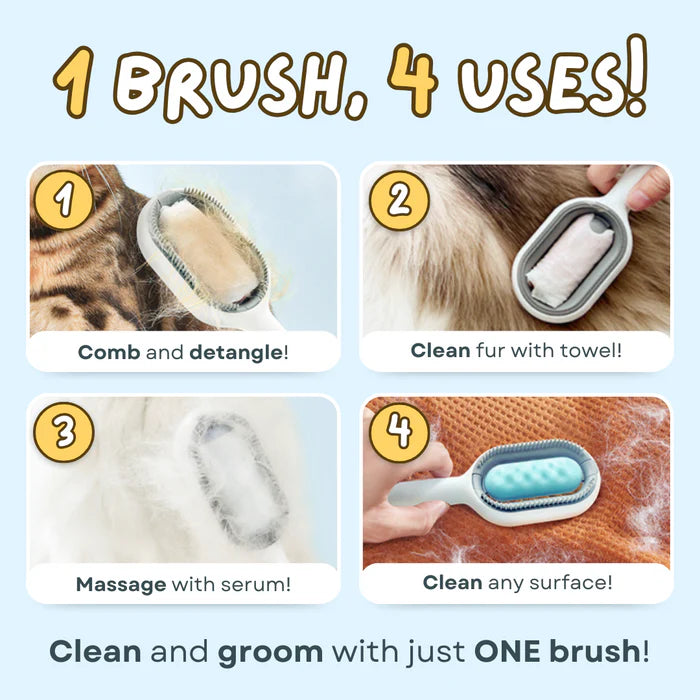 1 BRUSH, 4 USES!

1

Comb and detangle!

2

Clean fur with towel!

3

Massage with serum!

4

Clean any surface!

Clean and groom with just ONE brush!