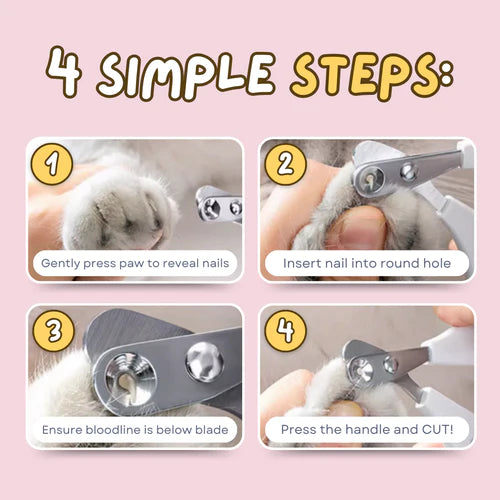 4 SIMPLE STEPS:

1
Gently press paw to reveal nails

2
Insert nail into round hole

3
Ensure bloodline is below blade

4
Press the handle and CUT!